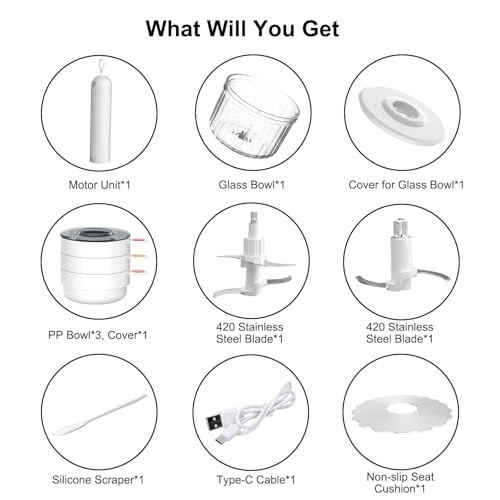 What Will You Get

Motor Unit*1

Glass Bowl*1

Cover for Glass Bowl*1

PP Bowl*3, Cover*1

420 Stainless Steel Blade*1

420 Stainless Steel Blade*1

Silicone Scraper*1

Type-C Cable*1

Non-slip Seat Cushion*1