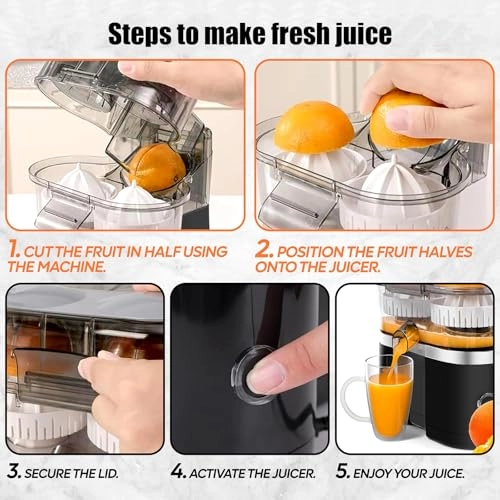 Steps to make fresh juice

1. CUT THE FRUIT IN HALF USING THE MACHINE.

2. POSITION THE FRUIT HALVES ONTO THE JUICER.

3. SECURE THE LID.

4. ACTIVATE THE JUICER.

5. ENJOY YOUR JUICE.