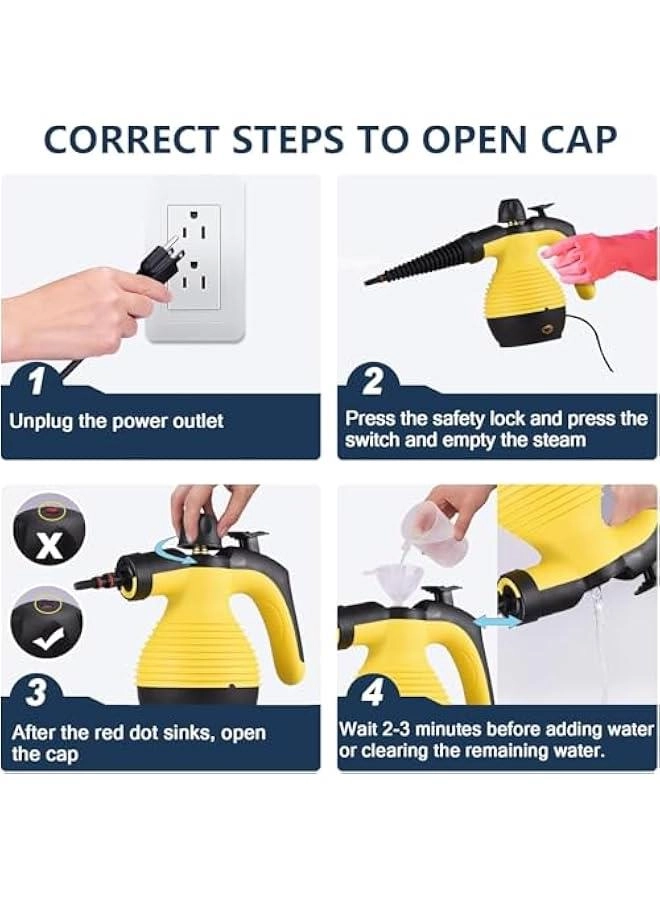 CORRECT STEPS TO OPEN CAP

1

Unplug the power outlet

2

Press the safety lock and press the switch and empty the steam

X

3

After the red dot sinks, open the cap

4

Wait 2-3 minutes before adding water or clearing the remaining water.