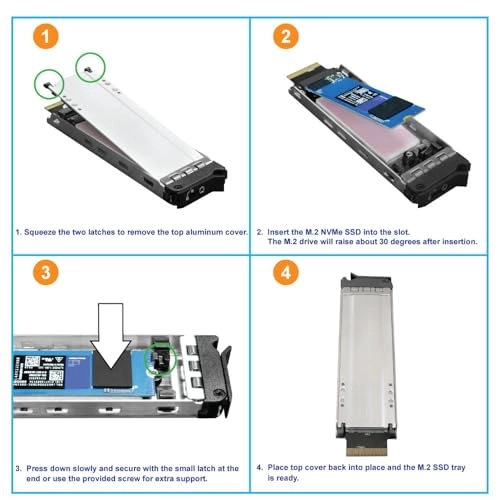 1

1. Squeeze the two latches to remove the top aluminum cover.

2

2. Insert the M.2 NVMe SSD into the slot.
The M.2 drive will raise about 30 degrees after insertion.

3

3. Press down slowly and secure with the small latch at the end or use the provided screw for extra support.

4

4. Place top cover back into place and the M.2 SSD tray is ready.