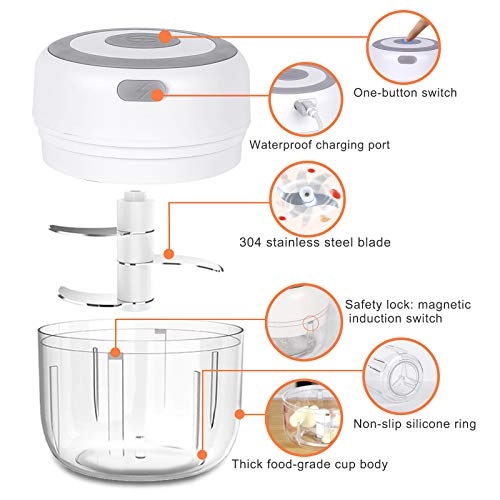 One-button switch

Waterproof charging port

304 stainless steel blade

Safety lock: magnetic induction switch

Non-slip silicone ring

Thick food-grade cup body