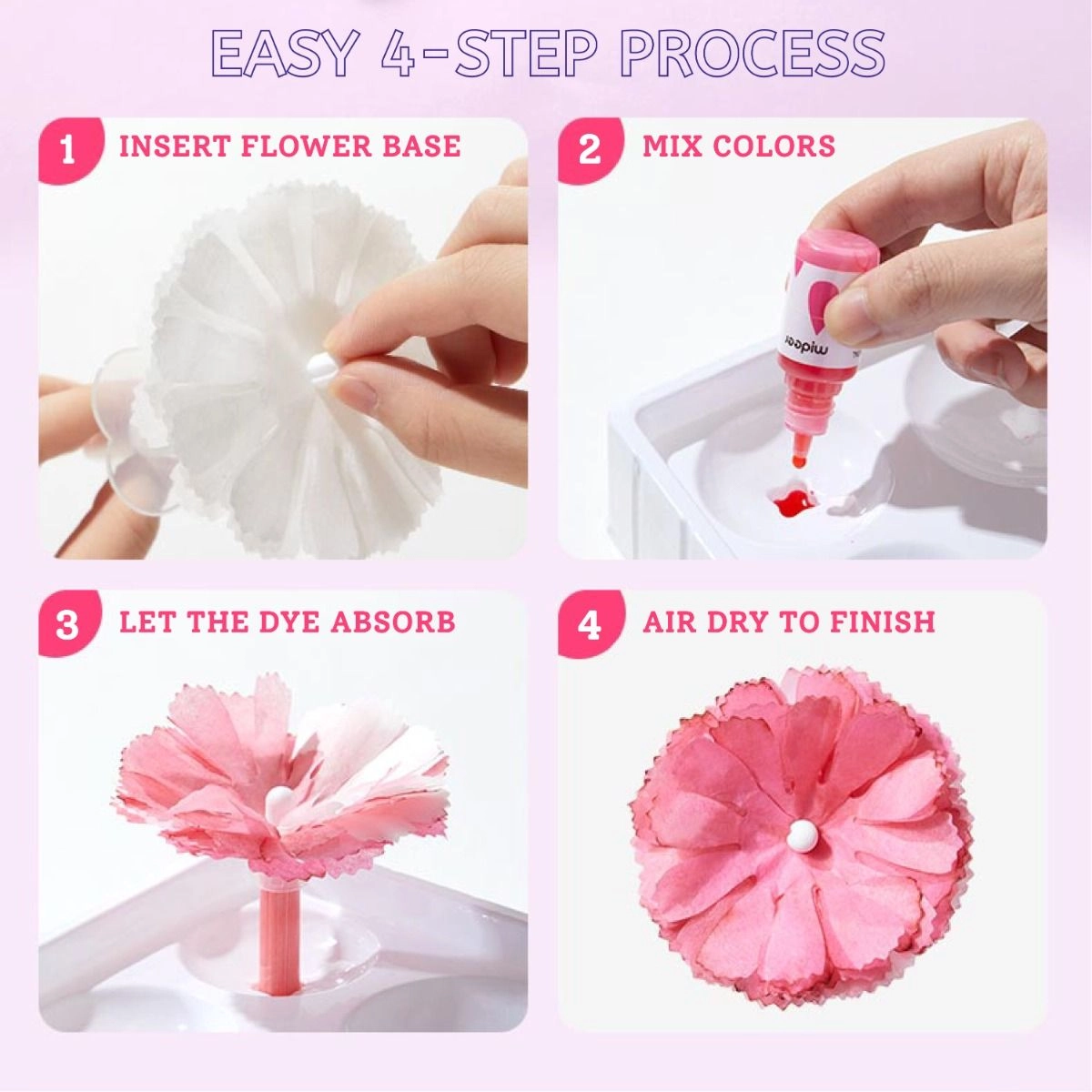 EASY 4-STEP PROCESS

1 INSERT FLOWER BASE

2 MIX COLORS

mideer

3 LET THE DYE ABSORB

4 AIR DRY TO FINISH