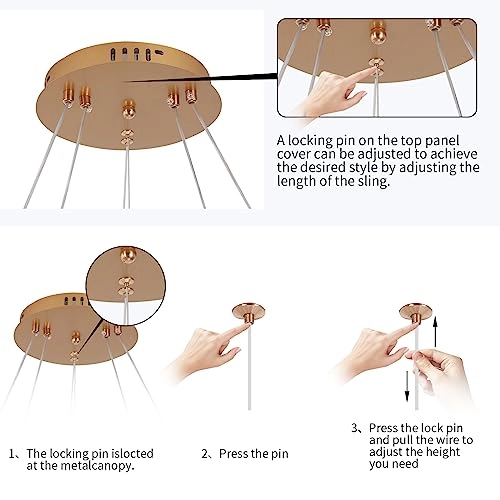 A locking pin on the top panel cover can be adjusted to achieve the desired style by adjusting the length of the sling.

1、The locking pin islocted at the metalcanopy.

2、Press the pin

3、Press the lock pin and pull the wire to adjust the height you need