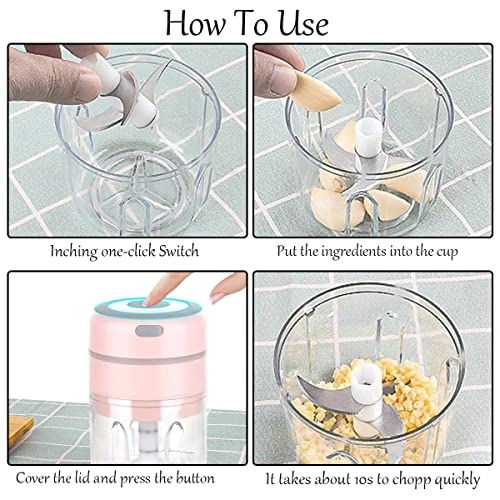 How To Use

Inching one-click Switch

Put the ingredients into the cup

Cover the lid and press the button

It takes about 10s to chopp quickly