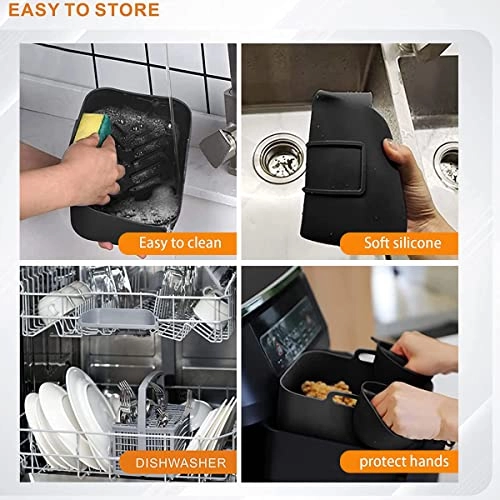 EASY TO STORE

Easy to clean

Soft silicone

DISHWASHER

protect hands