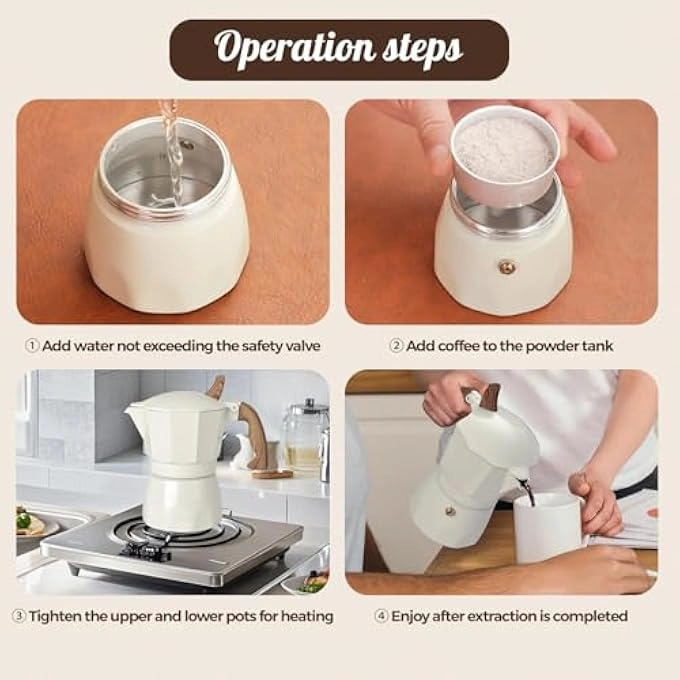 Operation steps

① Add water not exceeding the safety valve

② Add coffee to the powder tank

③ Tighten the upper and lower pots for heating

④ Enjoy after extraction is completed