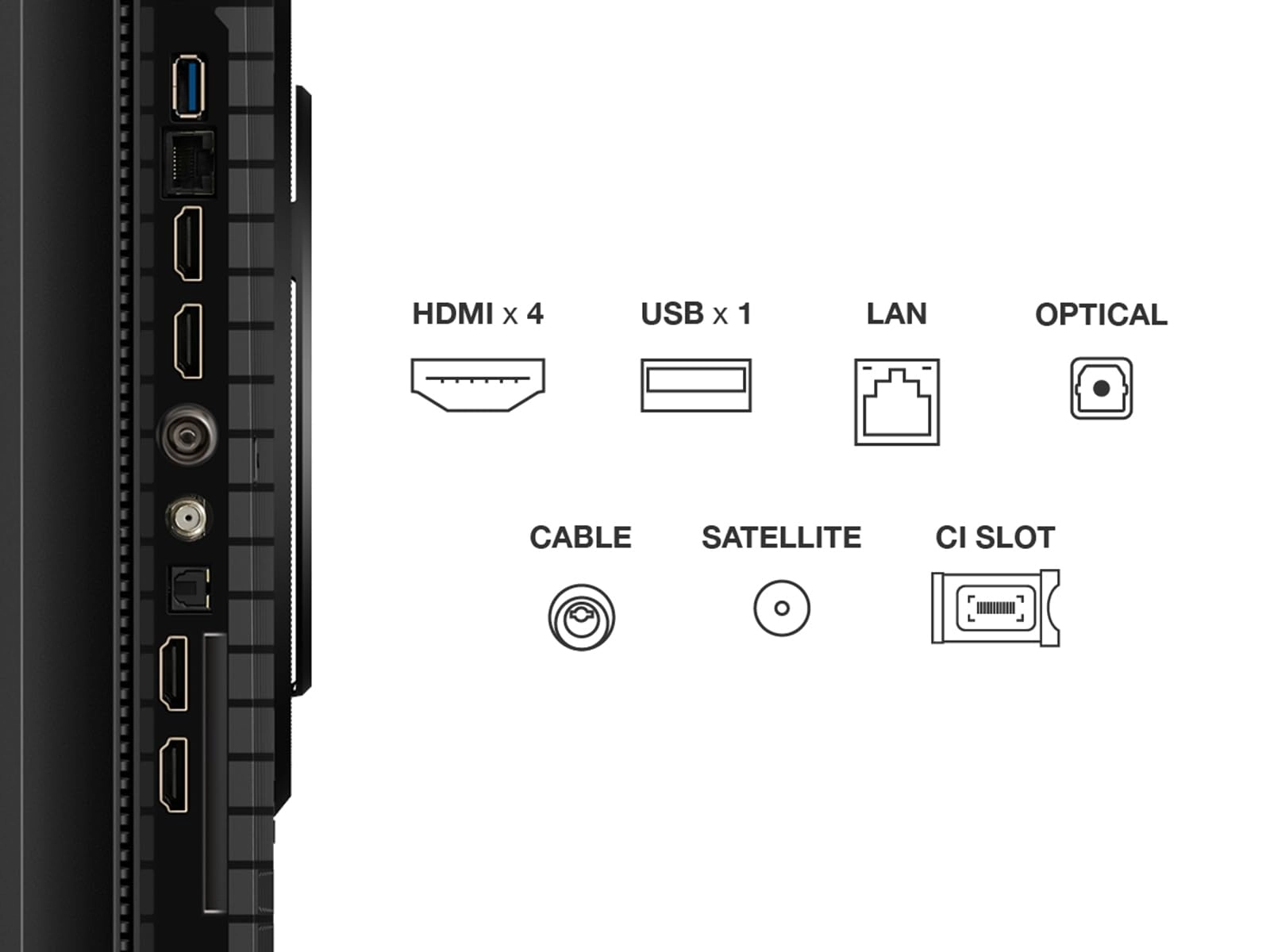 HDMI x 4
USB x 1
LAN
OPTICAL

CABLE
SATELLITE
CI SLOT