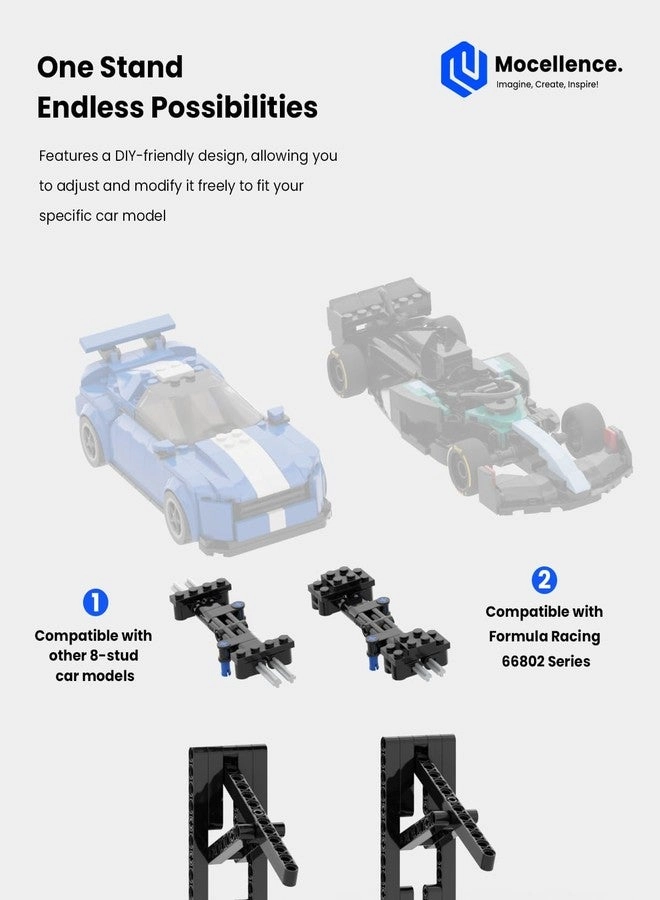 One Stand
Endless Possibilities

Mocellence.
Imagine, Create, Inspire!

Features a DIY-friendly design, allowing you to adjust and modify it freely to fit your specific car model

1
Compatible with other 8-stud car models

2
Compatible with Formula Racing 66802 Series