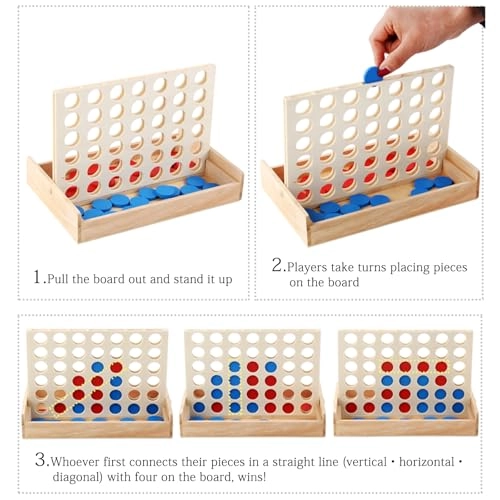 1.Pull the board out and stand it up

2.Players take turns placing pieces on the board

3.Whoever first connects their pieces in a straight line (vertical・horizontal・diagonal) with four on the board, wins!