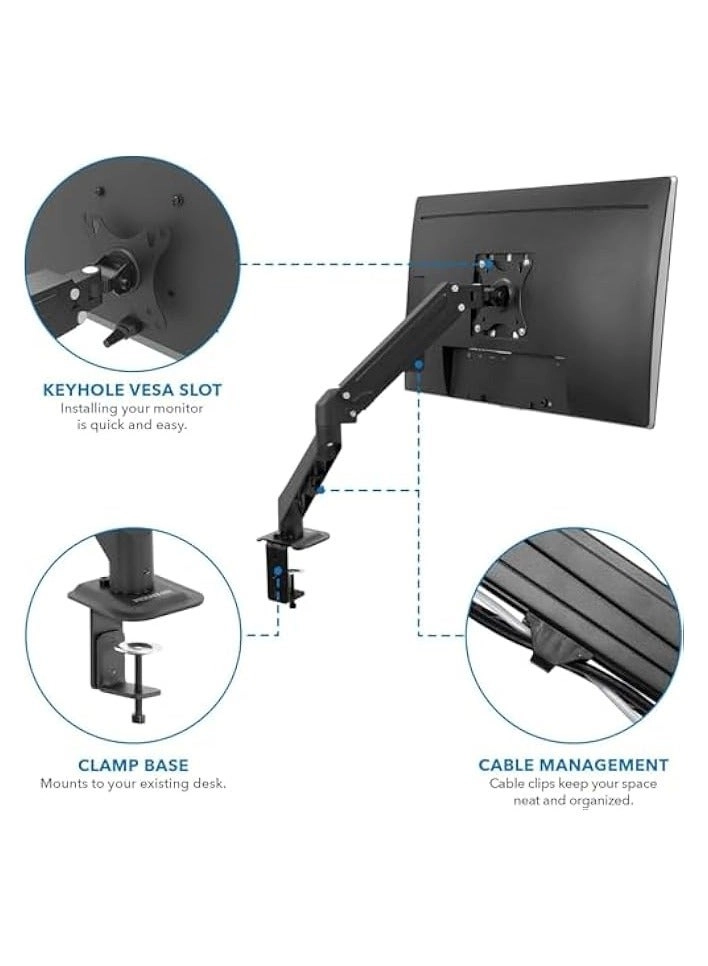 KEYHOLE VESA SLOT
Installing your monitor is quick and easy.

CLAMP BASE
Mounts to your existing desk.

CABLE MANAGEMENT
Cable clips keep your space neat and organized.