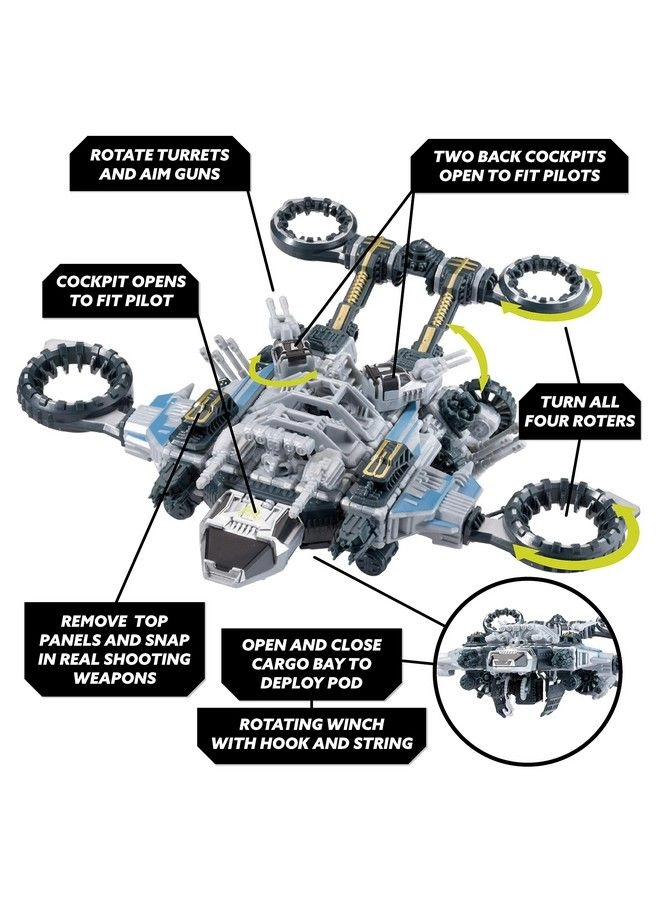 ROTATE TURRETS AND AIM GUNS

TWO BACK COCKPITS OPEN TO FIT PILOTS

COCKPIT OPENS TO FIT PILOT

TURN ALL FOUR ROTERS

REMOVE TOP PANELS AND SNAP IN REAL SHOOTING WEAPONS

OPEN AND CLOSE CARGO BAY TO DEPLOY POD

ROTATING WINCH WITH HOOK AND STRING