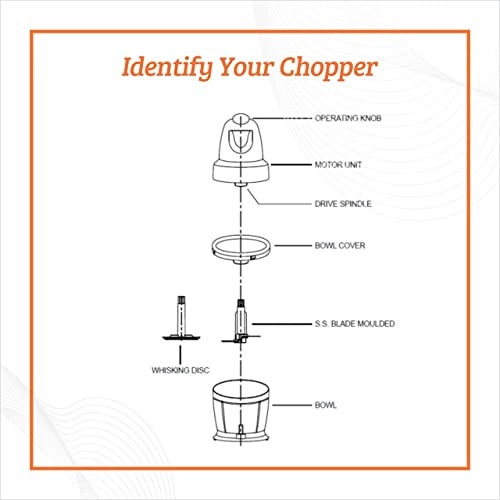 Identify Your Chopper

OPERATING KNOB

MOTOR UNIT

DRIVE SPINDLE

BOWL COVER

S.S. BLADE MOULDED

WHISKING DISC

BOWL