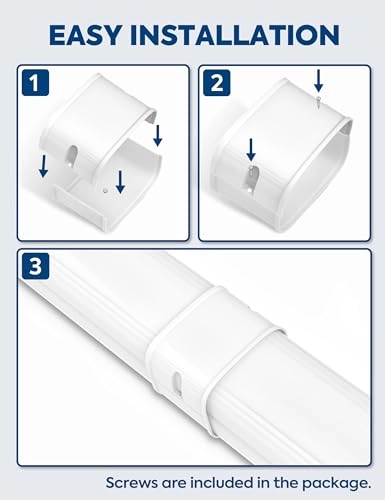 EASY INSTALLATION

1

2

3

Screws are included in the package.