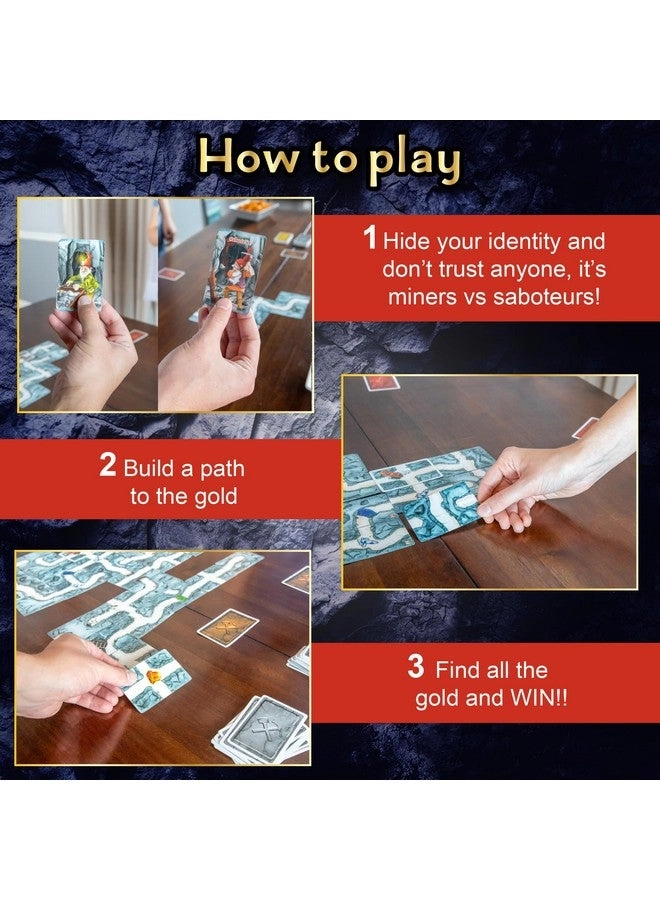 How to play

1 Hide your identity and don't trust anyone, it's miners vs saboteurs!

2 Build a path to the gold

3 Find all the gold and WIN!!