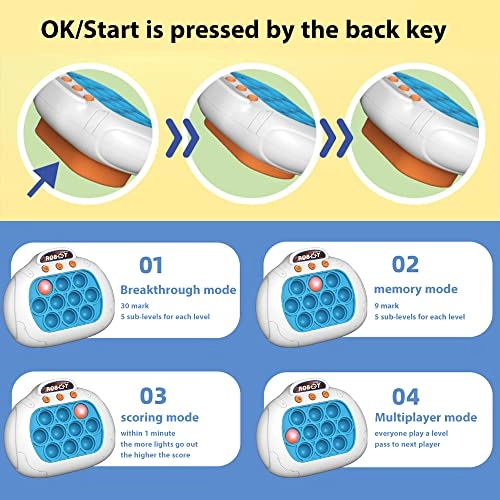 OK/Start is pressed by the back key

ROBOT

01
Breakthrough mode
30 mark
5 sub-levels for each level

ROBOT

02
memory mode
9 mark
5 sub-levels for each level

ROBOT

03
scoring mode
within 1 minute
the more lights go out
the higher the score

ROBOT

04
Multiplayer mode
everyone play a level
pass to next player