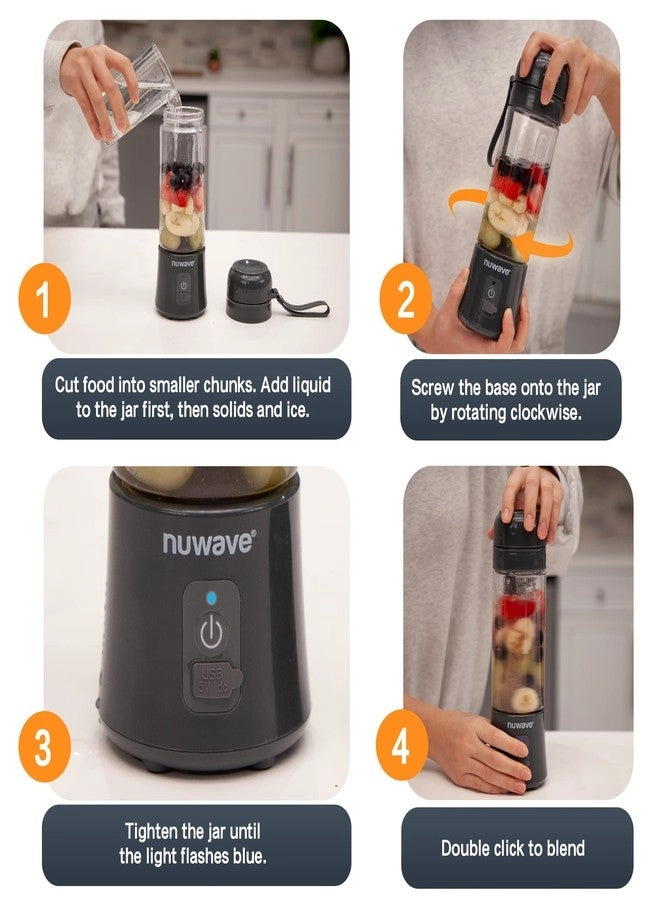 nuwave

1

Cut food into smaller chunks. Add liquid to the jar first, then solids and ice.

nuwave

2

Screw the base onto the jar by rotating clockwise.

nuwave®

USB 5V DC

3

Tighten the jar until the light flashes blue.

nuwave

4

Double click to blend