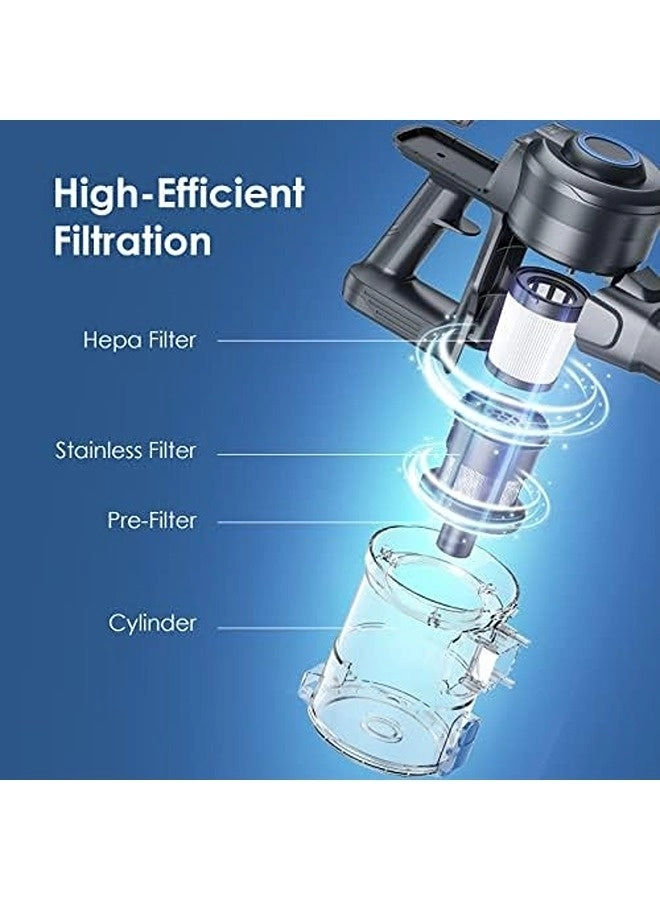 High-Efficient Filtration

Hepa Filter

Stainless Filter

Pre-Filter

Cylinder