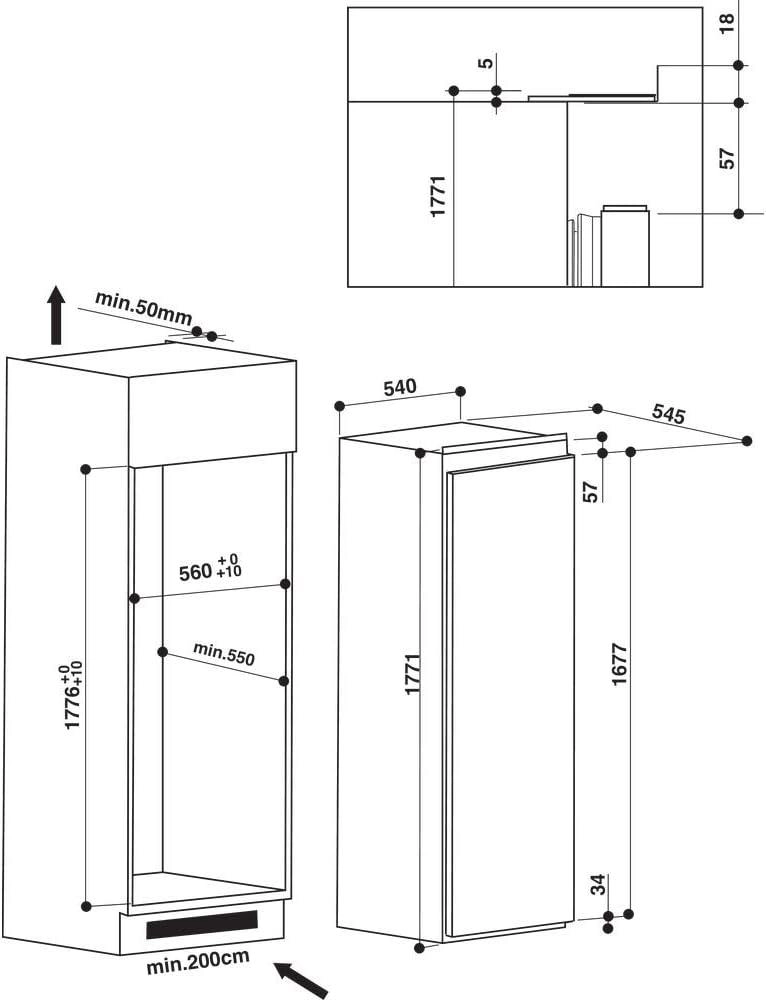 18
5
57
1771
min.50mm
540
545
57
$560^{+0}_{+10}$
min.550
$1776^{+0}_{+10}$
1771
1677
34
min.200cm