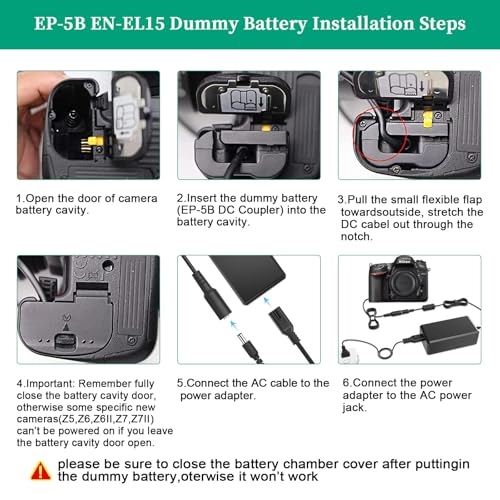 EP-5B EN-EL15 Dummy Battery Installation Steps

1.Open the door of camera battery cavity.

2.Insert the dummy battery (EP-5B DC Coupler) into the battery cavity.

3.Pull the small flexible flap towardsoutside, stretch the DC cabel out through the notch.

4.Important: Remember fully close the battery cavity door, otherwise some specific new cameras(Z5,Z6,Z6II,Z7,Z7II) can't be powered on if you leave the battery cavity door open.

5.Connect the AC cable to the power adapter.

6.Connect the power adapter to the AC power jack.

please be sure to close the battery chamber cover after puttingin the dummy battery,oterwise it won't work