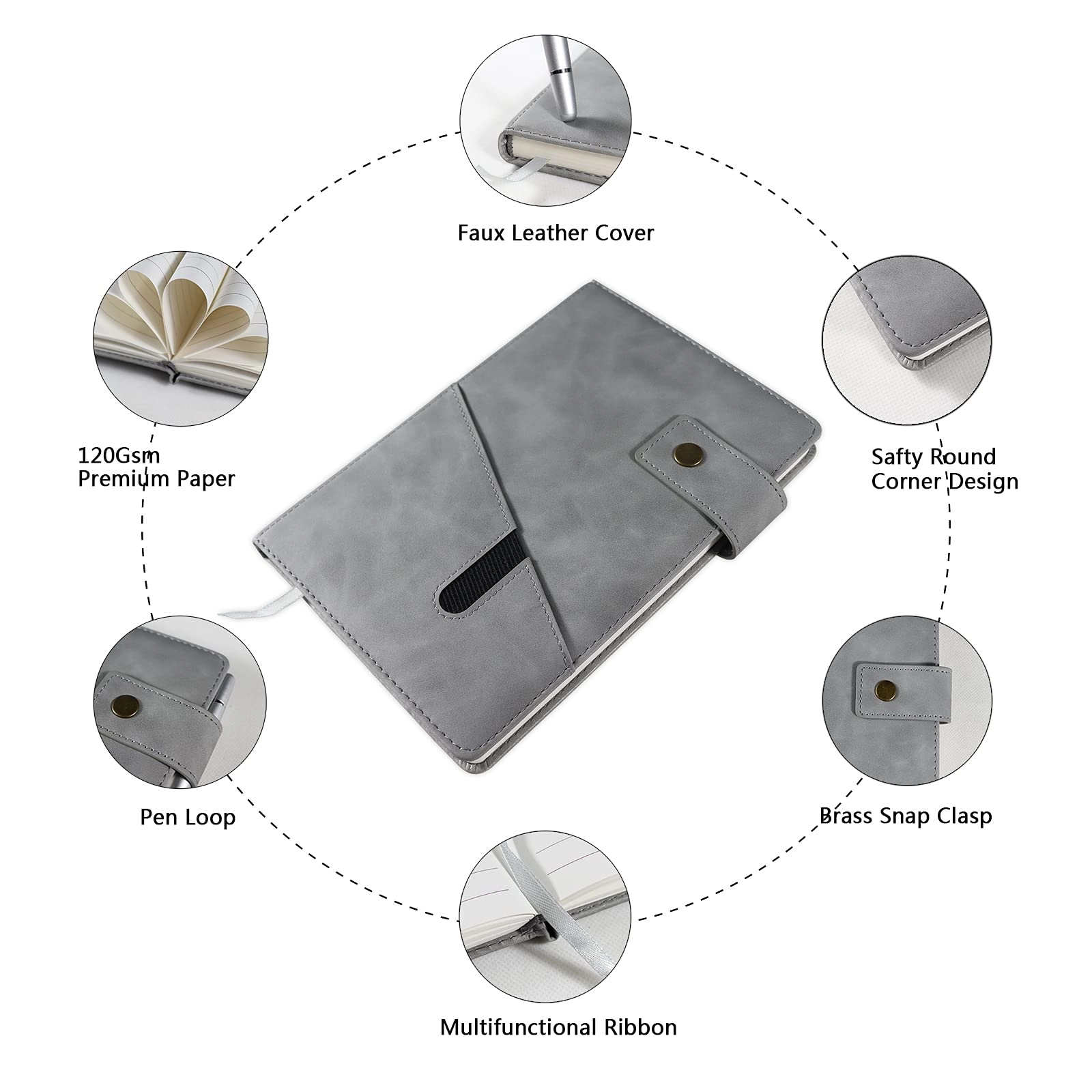 Faux Leather Cover

120Gsm
Premium Paper

Safty Round
Corner Design

Pen Loop

Brass Snap Clasp

Multifunctional Ribbon