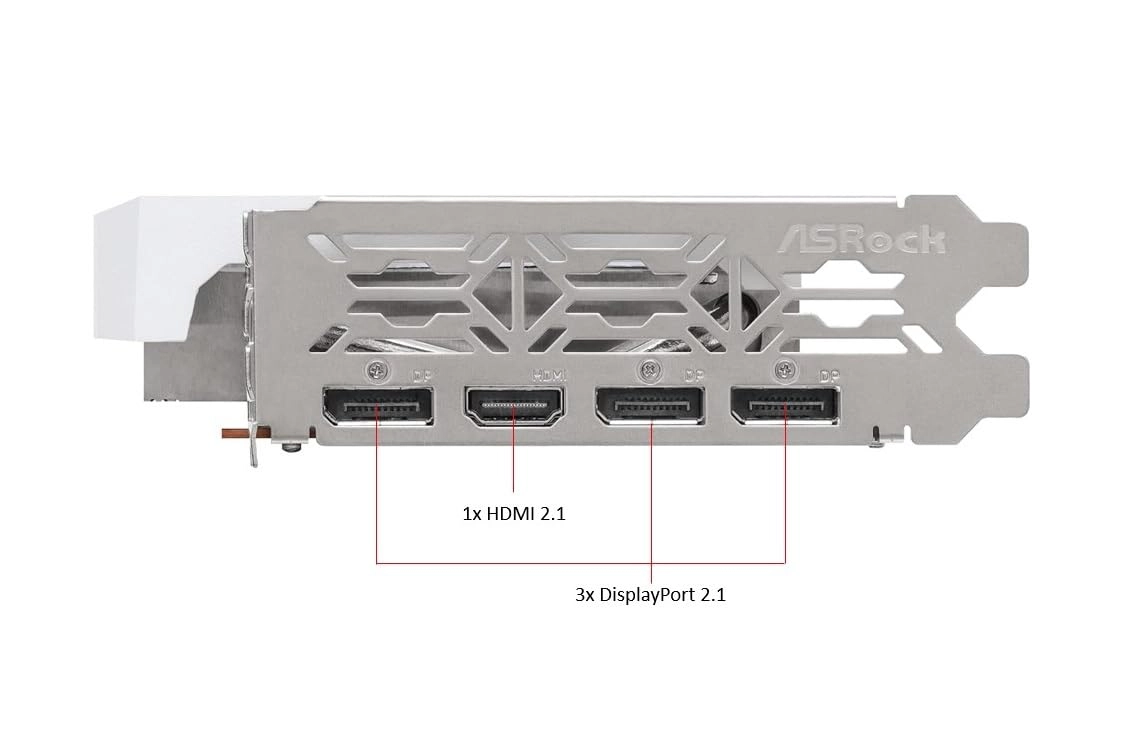 ASRock

DP HDMI DP DP

1x HDMI 2.1

3x DisplayPort 2.1