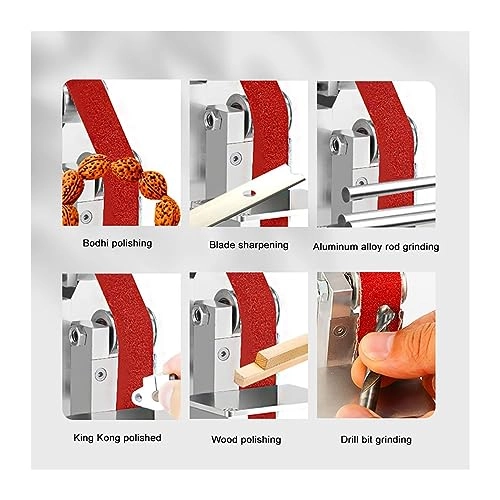 Bodhi polishing

Blade sharpening

Aluminum alloy rod grinding

King Kong polished

Wood polishing

Drill bit grinding