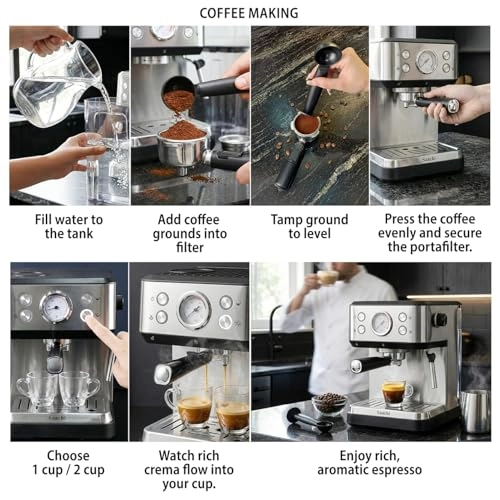 COFFEE MAKING

Fill water to the tank

Add coffee grounds into filter

Tamp ground to level

Press the coffee evenly and secure the portafilter.

Choose 1 cup / 2 cup

Watch rich crema flow into your cup.

Enjoy rich, aromatic espresso