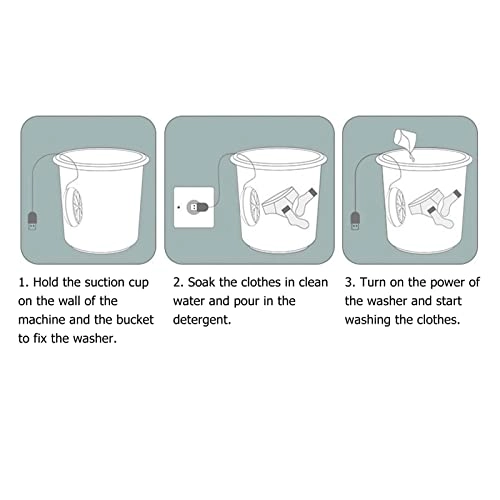 1. Hold the suction cup on the wall of the machine and the bucket to fix the washer.

2. Soak the clothes in clean water and pour in the detergent.

3. Turn on the power of the washer and start washing the clothes.