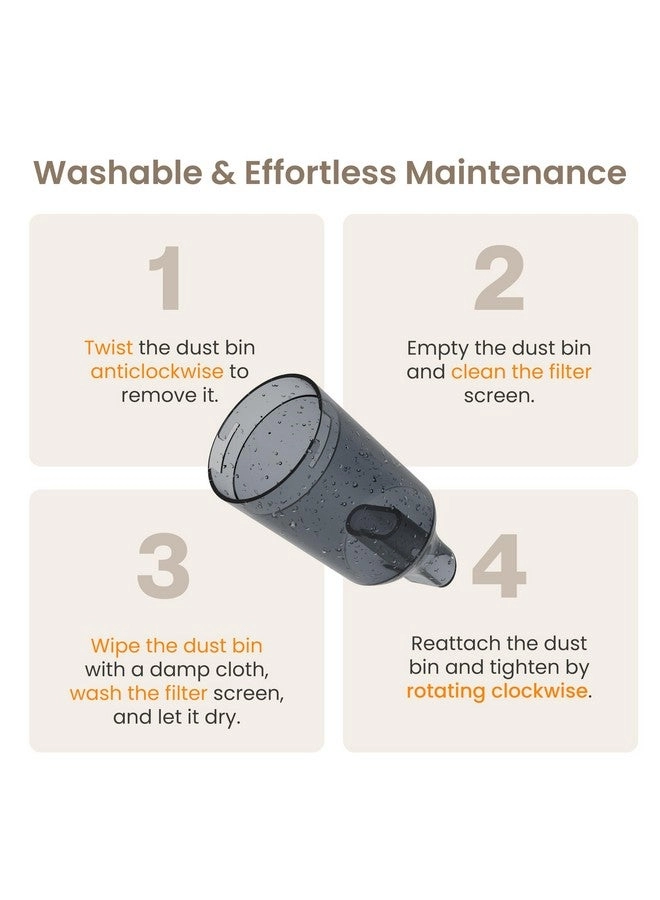 Washable & Effortless Maintenance

1

Twist the dust bin anticlockwise to remove it.

2

Empty the dust bin and clean the filter screen.

3

Wipe the dust bin with a damp cloth, wash the filter screen, and let it dry.

4

Reattach the dust bin and tighten by rotating clockwise.