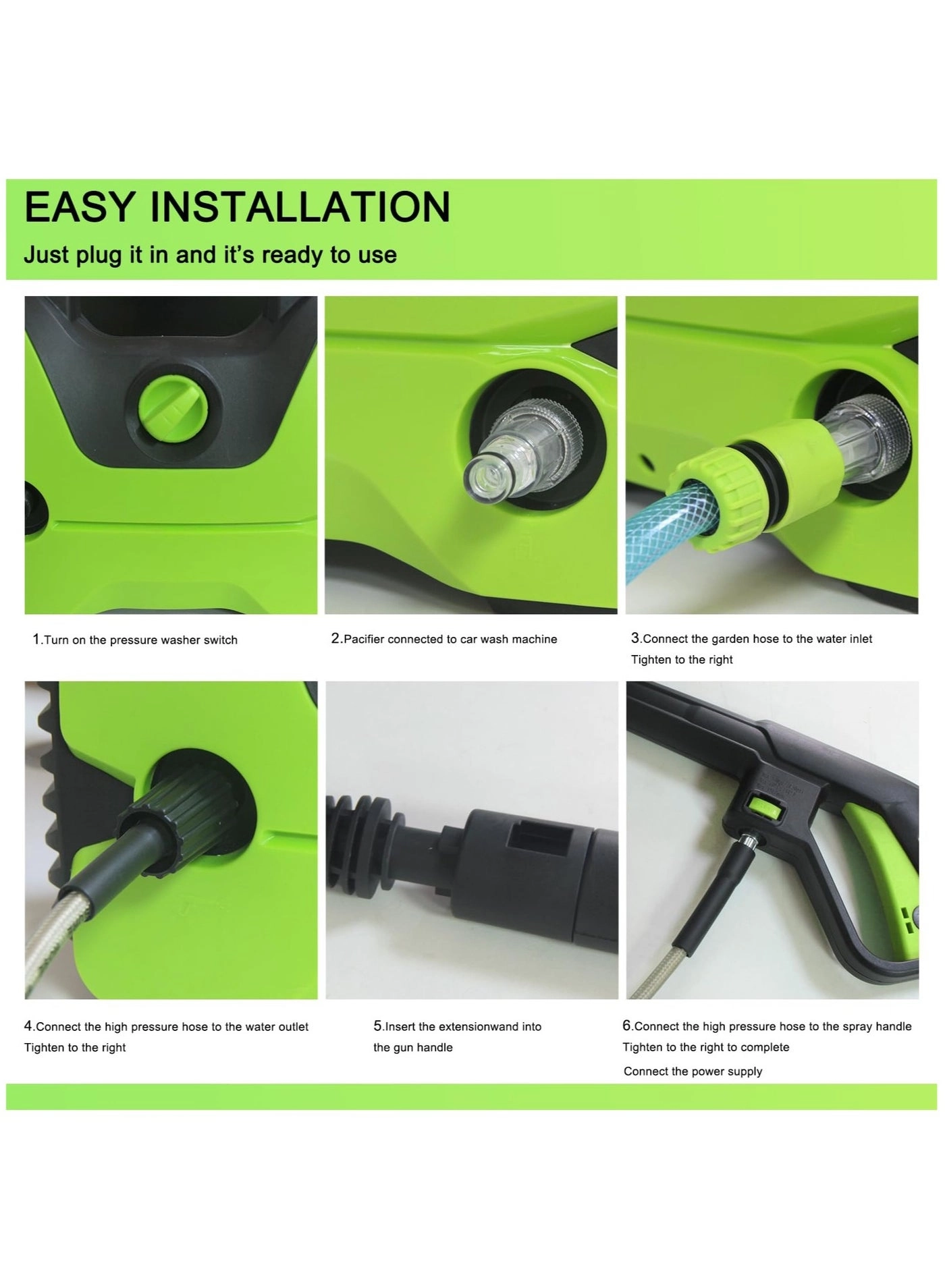 EASY INSTALLATION

Just plug it in and it's ready to use

1.Turn on the pressure washer switch

2.Pacifier connected to car wash machine

3.Connect the garden hose to the water inlet
Tighten to the right

4.Connect the high pressure hose to the water outlet
Tighten to the right

5.Insert the extensionwand into the gun handle

6.Connect the high pressure hose to the spray handle
Tighten to the right to complete
Connect the power supply