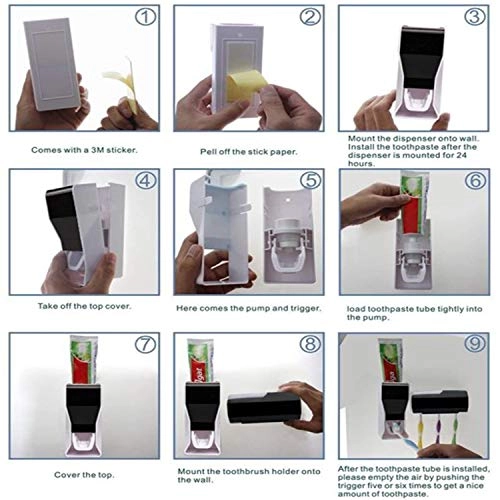 ①

Comes with a 3M sticker.

②

Pell off the stick paper.

③

Mount the dispenser onto wall. Install the toothpaste after the dispenser is mounted for 24 hours.

④

Take off the top cover.

⑤

Here comes the pump and trigger.

⑥

load toothpaste tube tightly into the pump.

⑦

Cover the top.

⑧

Mount the toothbrush holder onto the wall.

⑨

After the toothpaste tube is installed, please empty the air by pushing the trigger five or six times to get a nice amount of toothpaste.