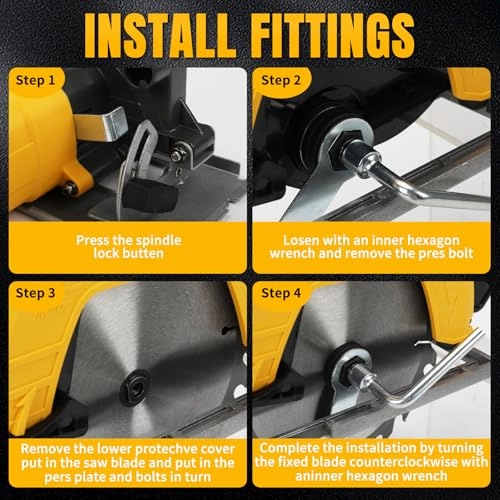 INSTALL FITTINGS

Step 1

Press the spindle lock butten

Step 2

Losen with an inner hexagon wrench and remove the pres bolt

Step 3

Remove the lower protechve cover put in the saw blade and put in the pers plate and bolts in turn

Step 4

Complete the installation by turning the fixed blade counterclockwise with aninner hexagon wrench