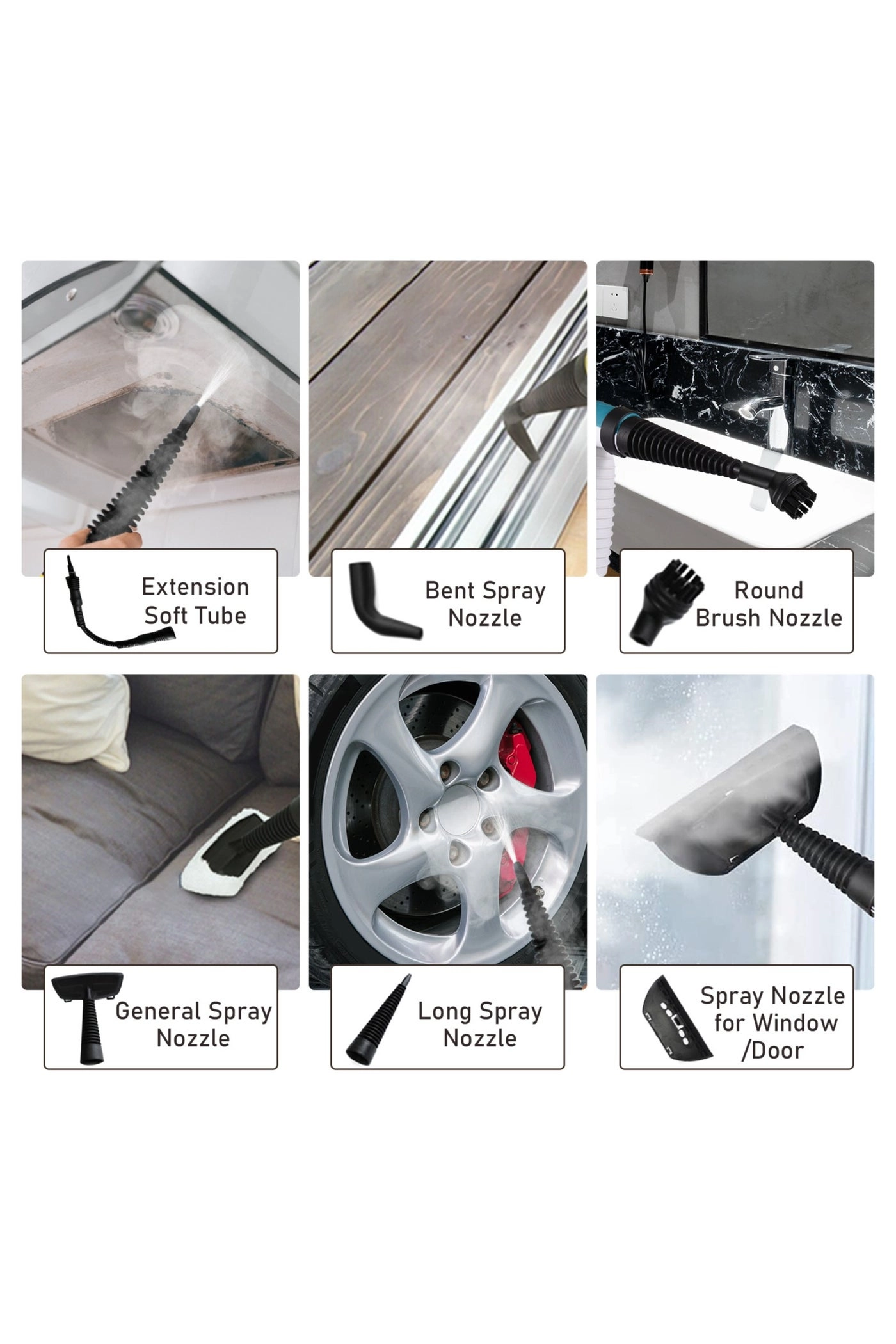 Extension Soft Tube

Bent Spray Nozzle

Round Brush Nozzle

General Spray Nozzle

Long Spray Nozzle

Spray Nozzle for Window /Door