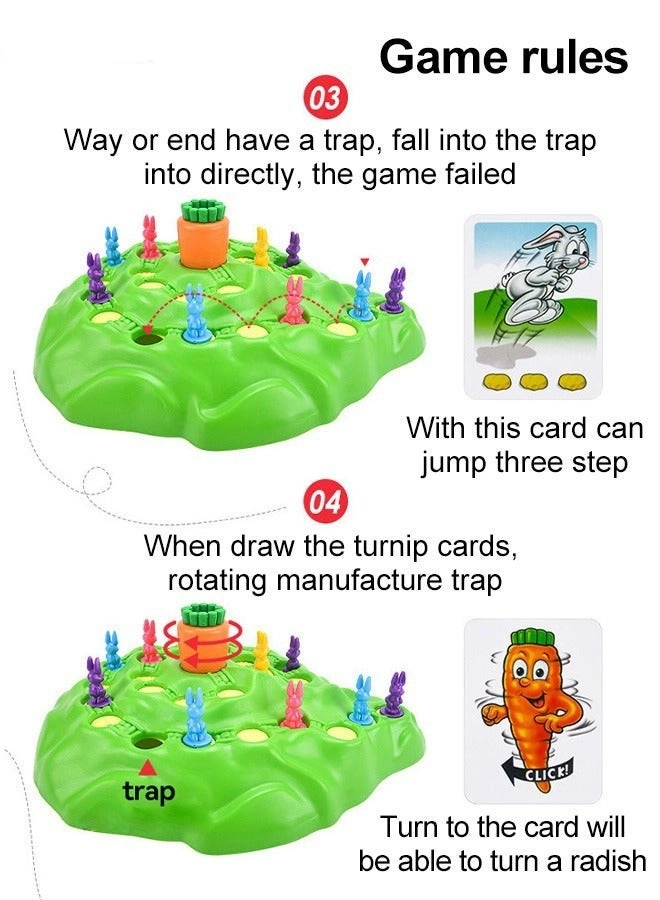 Game rules

03

Way or end have a trap, fall into the trap into directly, the game failed

With this card can jump three step

04

When draw the turnip cards, rotating manufacture trap

trap

CLICK!

Turn to the card will be able to turn a radish