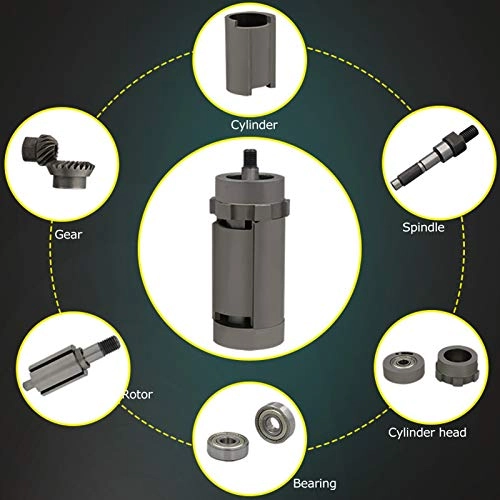 Cylinder

Gear

Spindle

Rotor

Cylinder head

Bearing