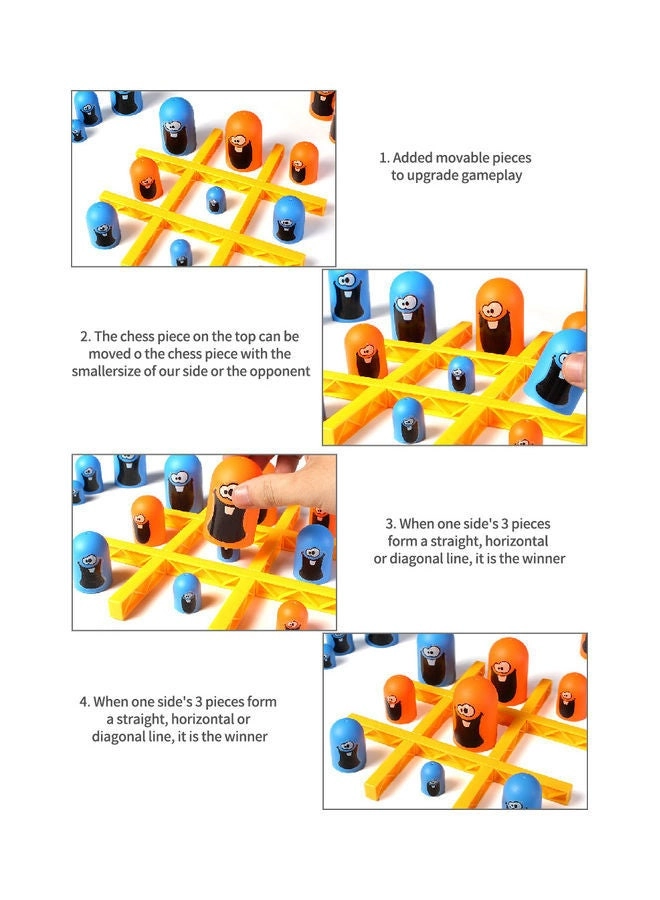 1. Added movable pieces to upgrade gameplay

2. The chess piece on the top can be moved o the chess piece with the smallersize of our side or the opponent

3. When one side's 3 pieces form a straight, horizontal or diagonal line, it is the winner

4. When one side's 3 pieces form a straight, horizontal or diagonal line, it is the winner