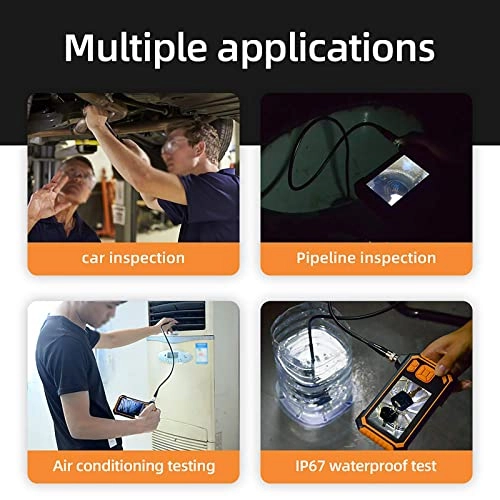 Multiple applications

car inspection

Pipeline inspection

Air conditioning testing

IP67 waterproof test