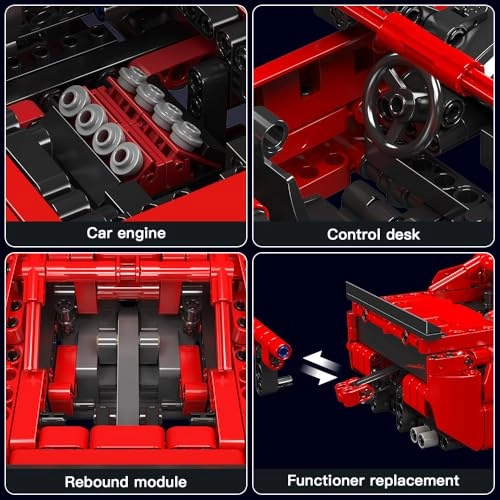 Car engine

Control desk

Rebound module

Functioner replacement