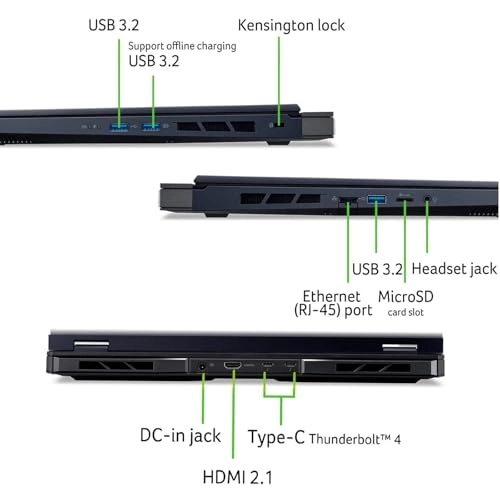 USB 3.2

Support offline charging
USB 3.2

Kensington lock

USB 3.2

Headset jack

Ethernet
(RJ-45) port

MicroSD
card slot

DC-in jack

Type-C Thunderbolt™ 4

HDMI 2.1