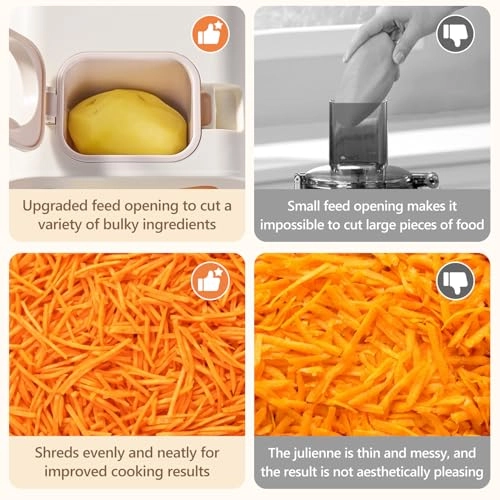 Upgraded feed opening to cut a variety of bulky ingredients

Small feed opening makes it impossible to cut large pieces of food

Shreds evenly and neatly for improved cooking results

The julienne is thin and messy, and the result is not aesthetically pleasing