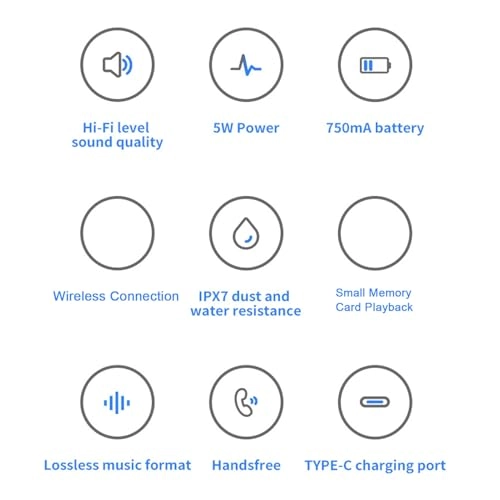 Hi-Fi level sound quality

5W Power

750mA battery

Wireless Connection

IPX7 dust and water resistance

Small Memory Card Playback

Lossless music format

Handsfree

TYPE-C charging port