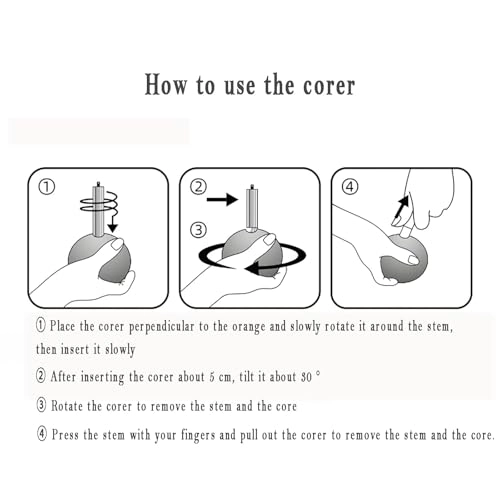 How to use the corer

①

②

③

④

① Place the corer perpendicular to the orange and slowly rotate it around the stem, then insert it slowly

② After inserting the corer about 5 cm, tilt it about 30 °

③ Rotate the corer to remove the stem and the core

④ Press the stem with your fingers and pull out the corer to remove the stem and the core.