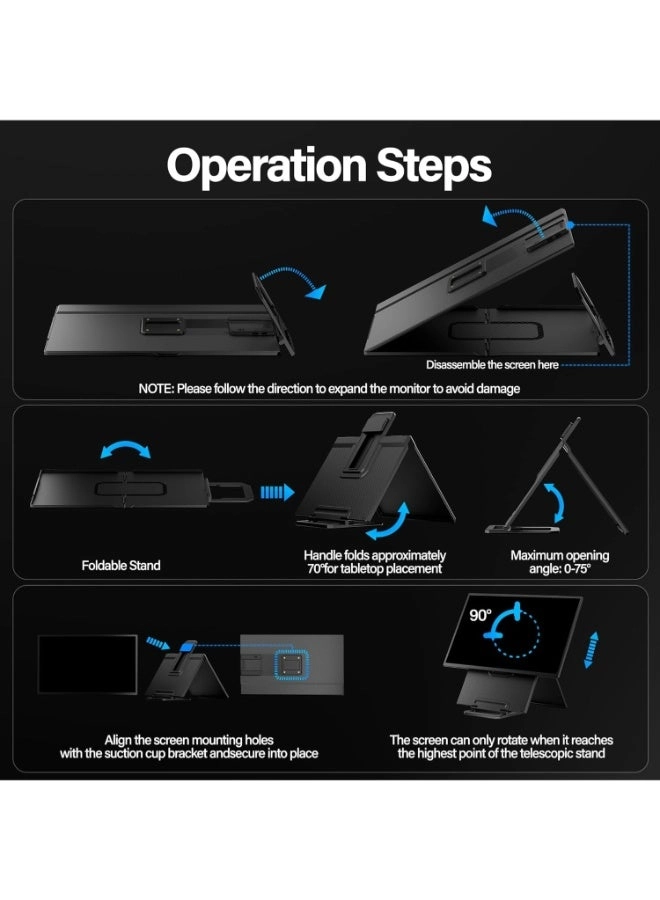 Operation Steps

Disassemble the screen here

NOTE: Please follow the direction to expand the monitor to avoid damage

Foldable Stand

Handle folds approximately 70°for tabletop placement

Maximum opening angle: 0-75°

90°

Align the screen mounting holes with the suction cup bracket andsecure into place

The screen can only rotate when it reaches the highest point of the telescopic stand