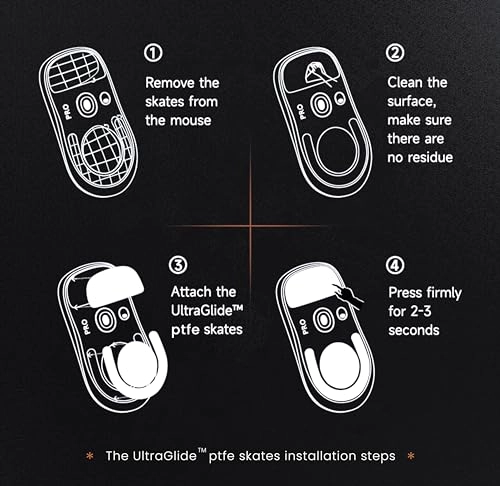 PRO

①
Remove the skates from the mouse

PRO

②
Clean the surface, make sure there are no residue

PRO

③
Attach the UltraGlide™ ptfe skates

PRO

④
Press firmly for 2-3 seconds

* The UltraGlide™ ptfe skates installation steps *