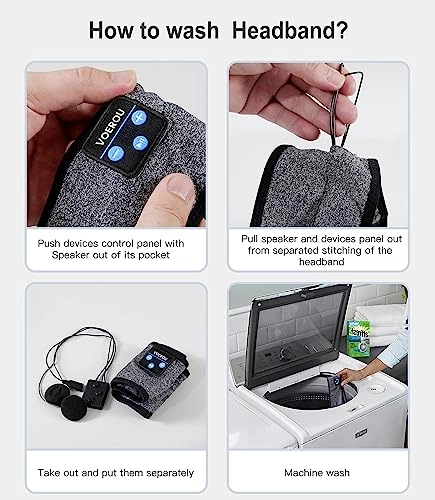 How to wash  Headband?

VOEROU

Push devices control panel with Speaker out of its pocket

Pull speaker and devices panel out from separated stitching of the headband

VOEROU

Take out and put them separately

Machine wash