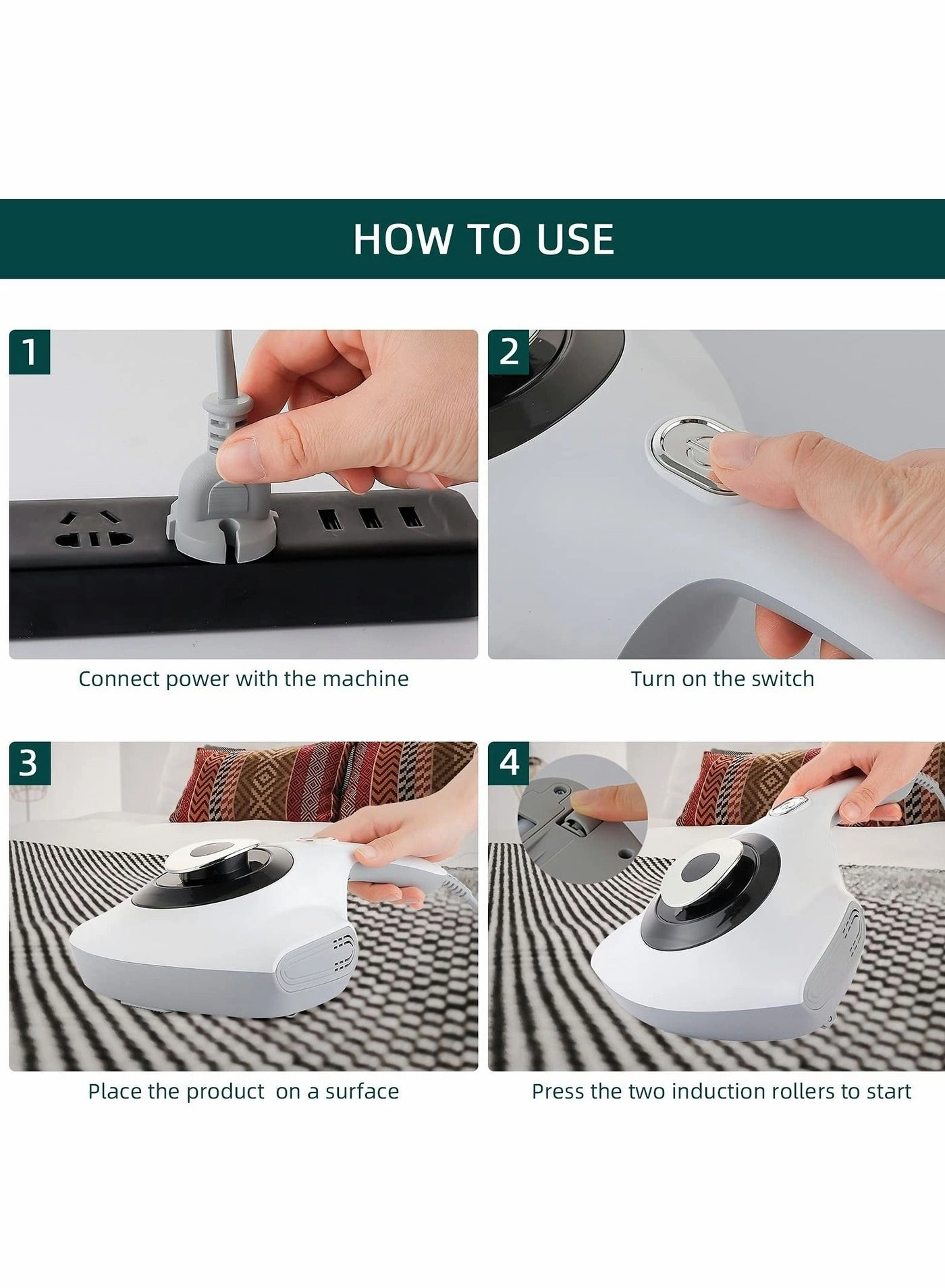 HOW TO USE

1

Connect power with the machine

2

Turn on the switch

3

Place the product  on a surface

4

Press the two induction rollers to start