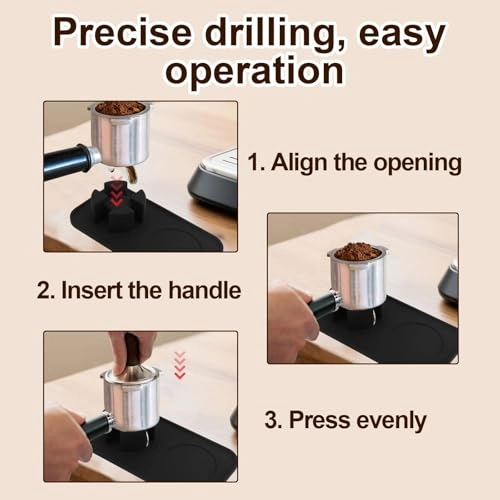 Precise drilling, easy operation

1. Align the opening

2. Insert the handle

3. Press evenly