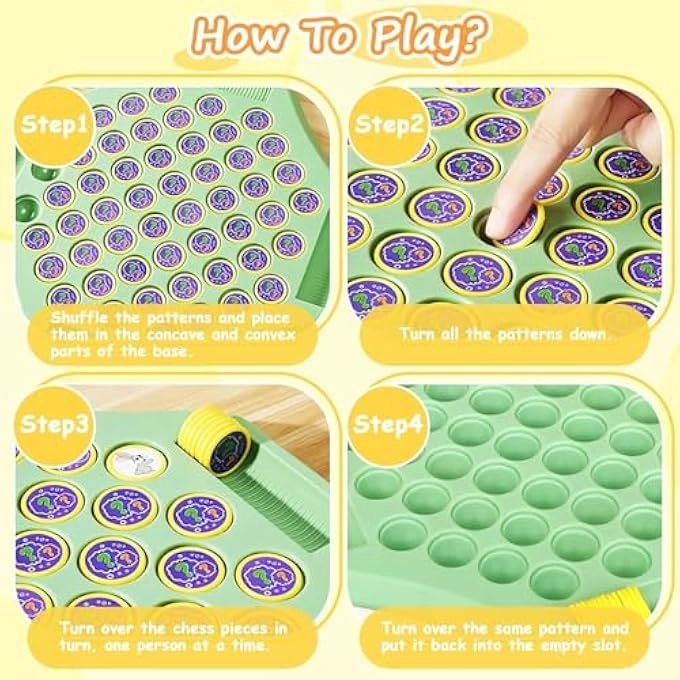 How To Play?

Step1

Shuffle the patterns and place them in the concave and convex parts of the base.

Step2

Turn all the patterns down.

Step3

Turn over the chess pieces in turn, one person at a time.

Step4

Turn over the same pattern and put it back into the empty slot.