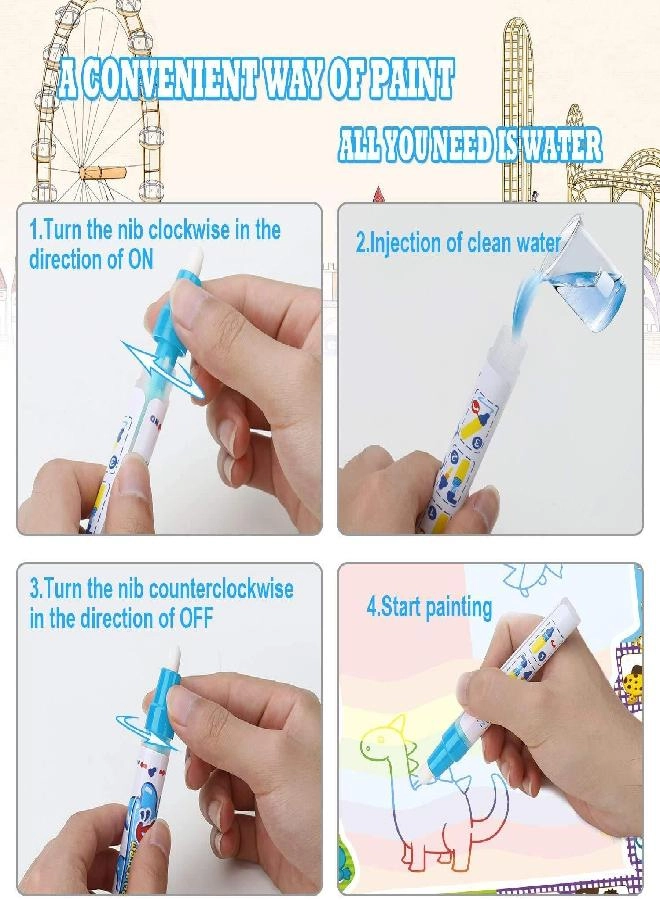 A CONVENIENT WAY OF PAINT

ALL YOU NEED IS WATER

1.Turn the nib clockwise in the direction of ON

2.Injection of clean water

3.Turn the nib counterclockwise in the direction of OFF

4.Start painting