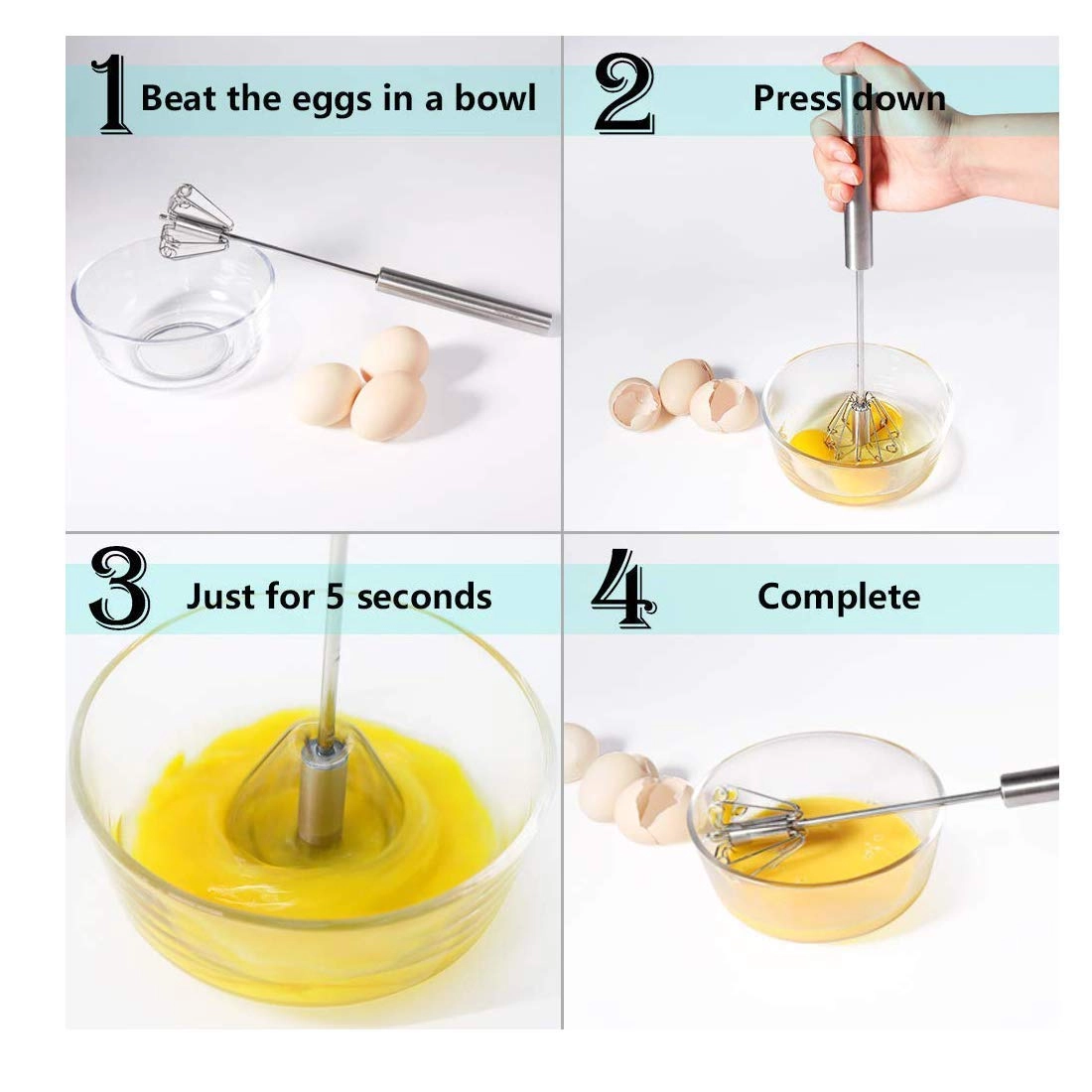 1 Beat the eggs in a bowl

2 Press down

3 Just for 5 seconds

4 Complete